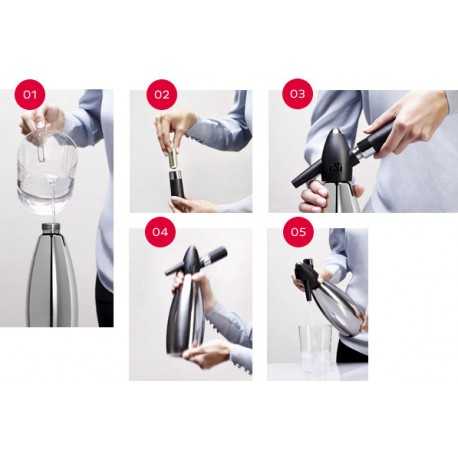 01

02

03

04

05